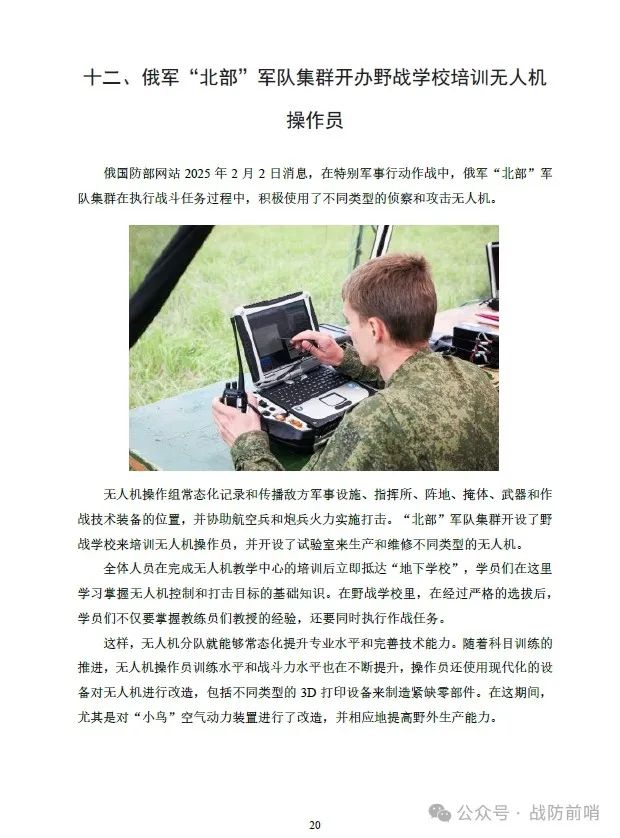 十二、俄军“北部”军队集群开办野战学校培训无人机操作员

俄国防部网站 2025 年 2 月 2 日消息，在特别军事行动作战中，俄军“北部”军队集群在执行战斗任务过程中，积极使用了不同类型的侦察和攻击无人机。

无人机操作组常态化记录和传播敌方军事设施、指挥所、阵地、掩体、武器和作战技术装备的位置，并协助航空兵和炮兵火力实施打击。“北部”军队集群开设了野战学校来培训无人机操作员，并开设了试验室来生产和维修不同类型的无人机。

全体人员在完成无人机教学中心的培训后立即抵达“地下学校”，学员们在这里学习掌握无人机控制和打击目标的基础知识。在野战学校里，在经过严格的选拔后，学员们不仅要掌握教练员们教授的经验，还要同时执行作战任务。

这样，无人机分队就能够常态化提升专业水平和完善技术能力。随着科目训练的推进，无人机操作员训练水平和战斗力水平也在不断提升，操作员还使用现代化的设备对无人机进行改造，包括不同类型的 3D 打印设备来制造紧缺零部件。在这期间，尤其是对“小鸟”空气动力装置进行了改造，并相应地提高野外生产能力。

公众号 · 战防前哨

20